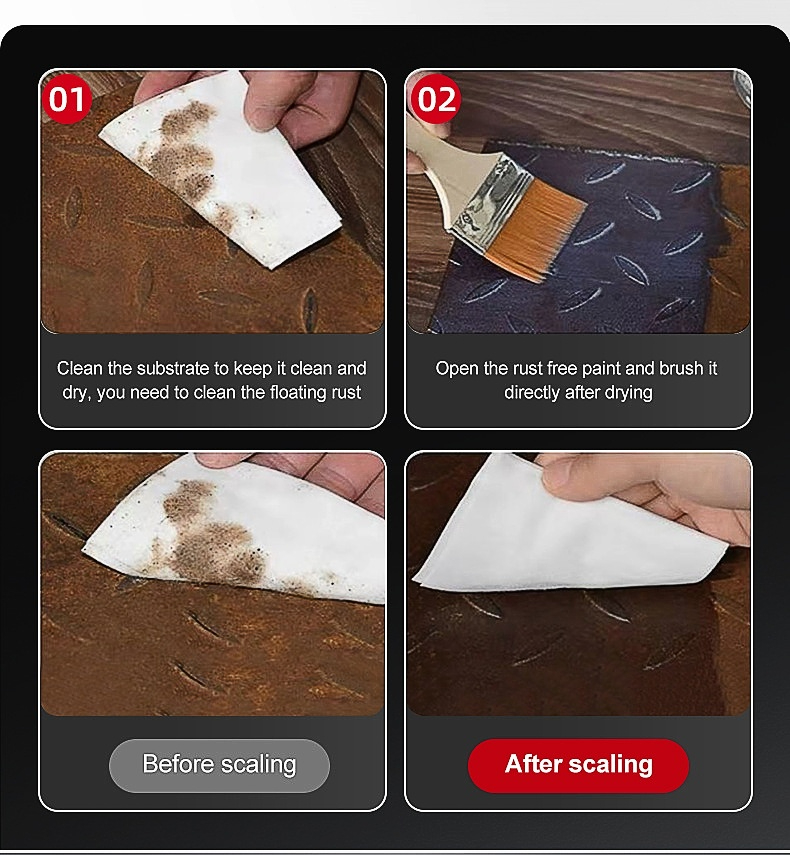 01

Clean the substrate to keep it clean and dry, you need to clean the floating rust

02

Open the rust free paint and brush it directly after drying

Before scaling

After scaling